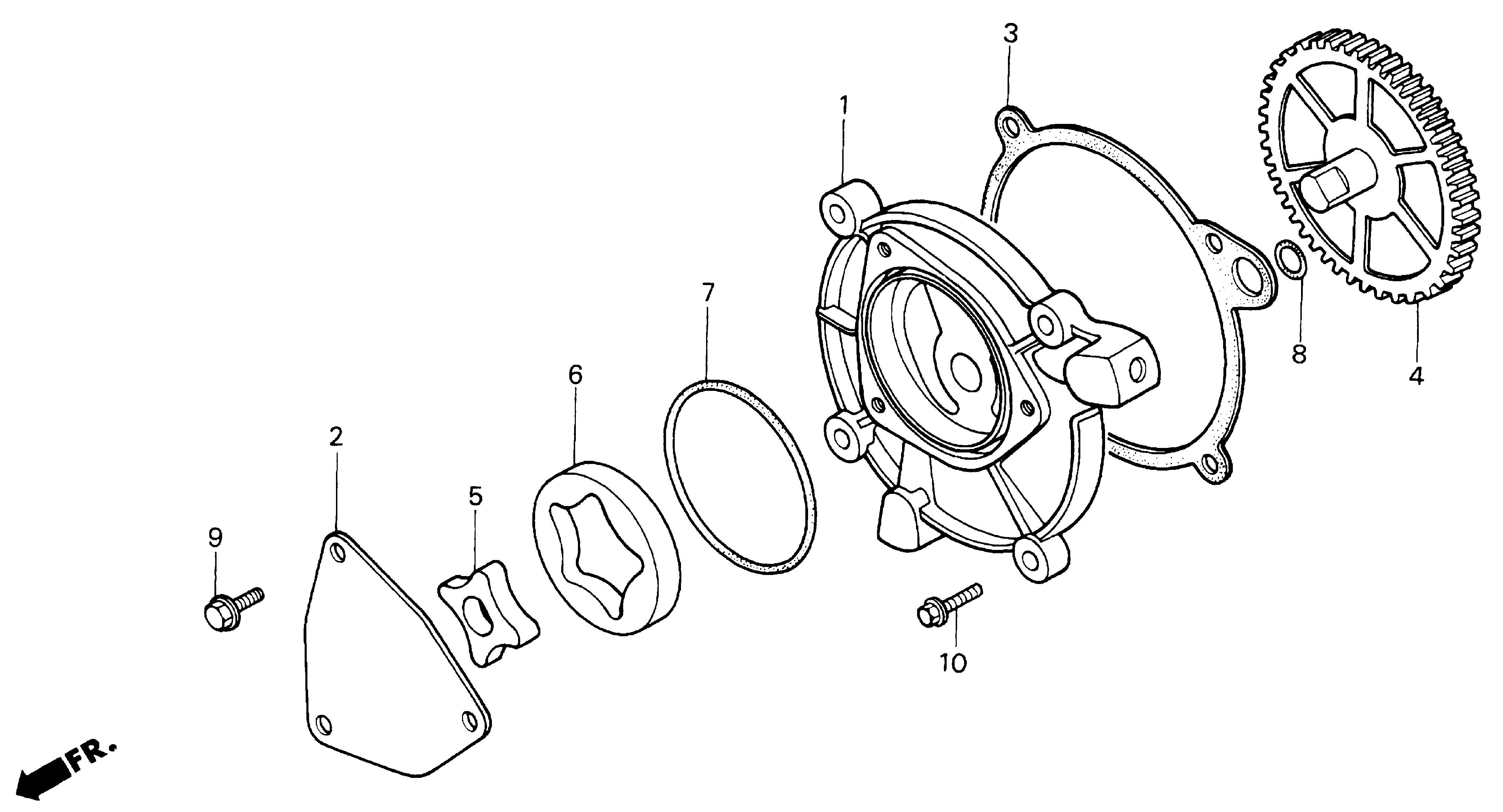 3
1
7
8
4
6
2
5
9
10
FR.